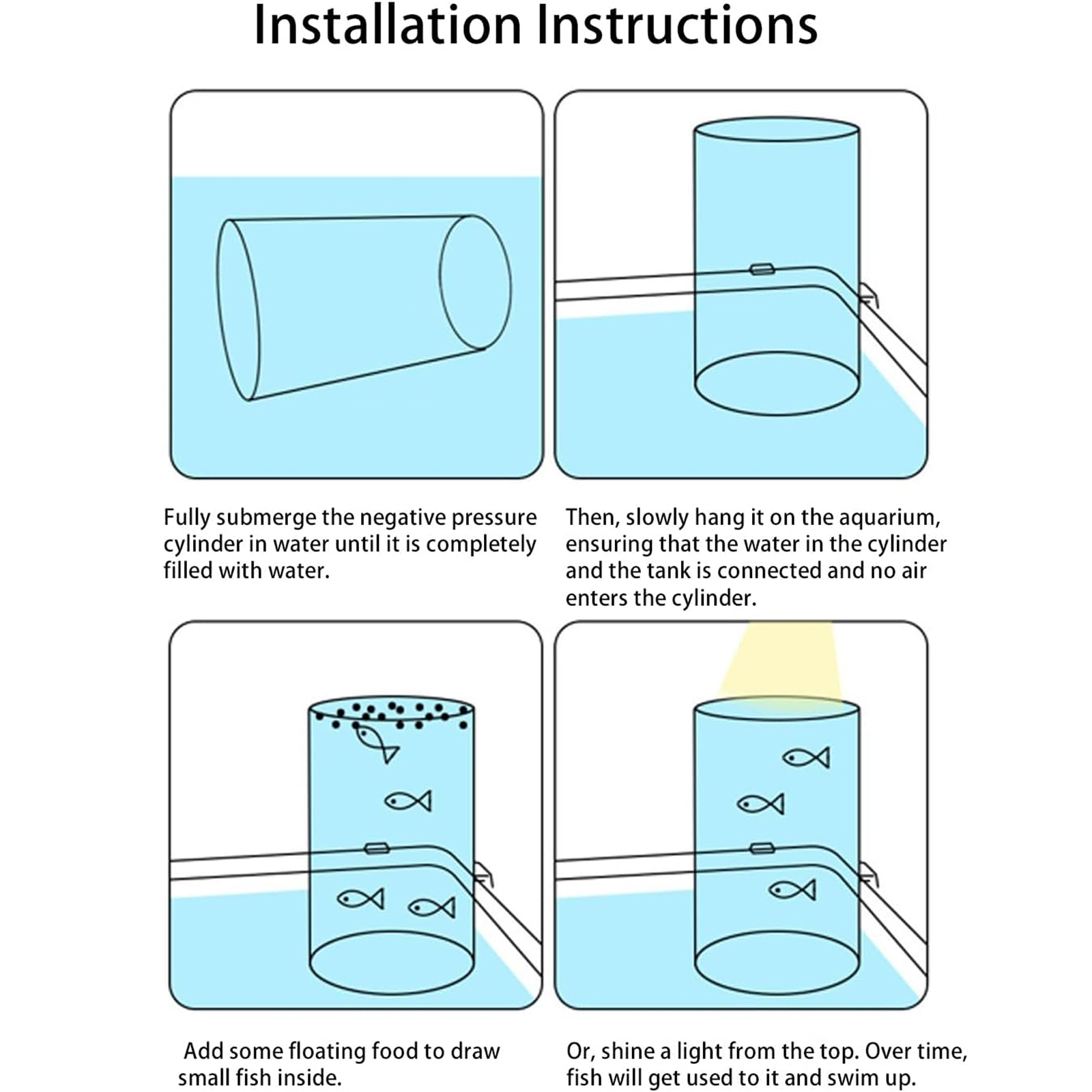 Installation Instructions

Fully submerge the negative pressure cylinder in water until it is completely filled with water.

Then, slowly hang it on the aquarium, ensuring that the water in the cylinder and the tank is connected and no air enters the cylinder.

Add some floating food to draw small fish inside.

Or, shine a light from the top. Over time, fish will get used to it and swim up.